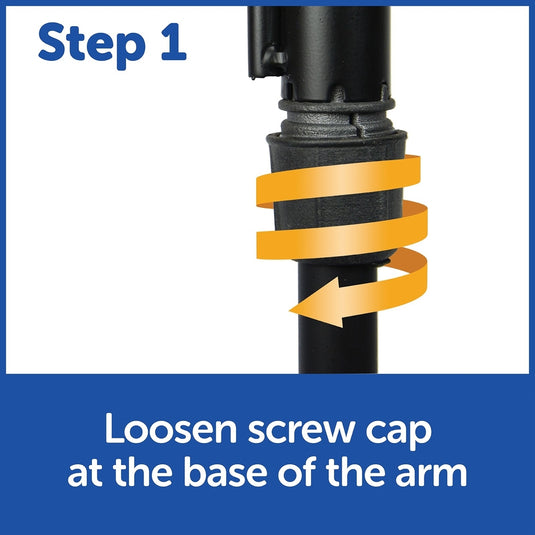 Step 1

Loosen screw cap at the base of the arm