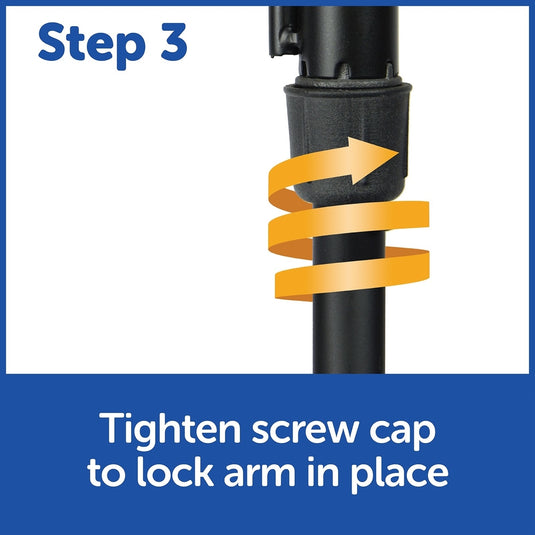 Step 3

Tighten screw cap to lock arm in place